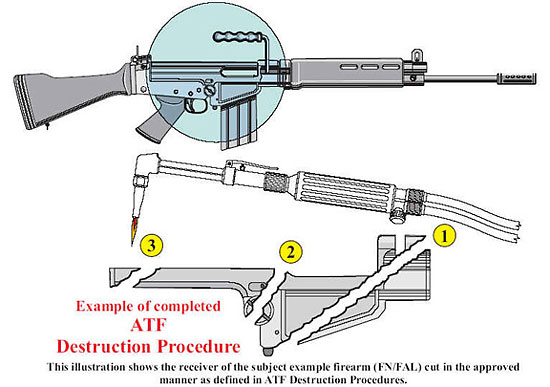 3

2

1

Example of completed
ATF
Destruction Procedure

This illustration shows the receiver of the subject example firearm (FN/FAL) cut in the approved manner as defined in ATF Destruction Procedures.